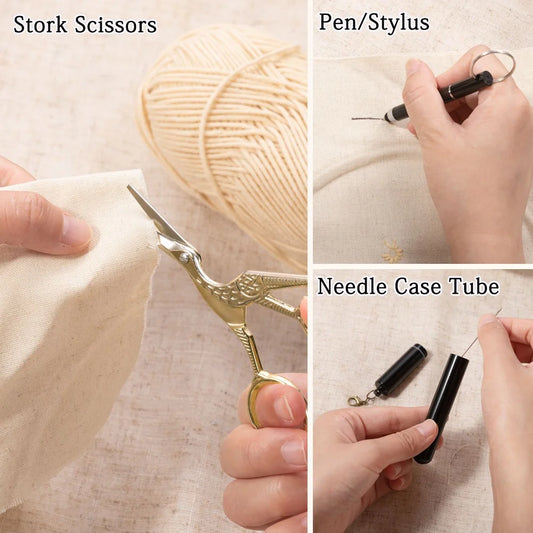 Stork Scissors

Pen/Stylus

Needle Case Tube